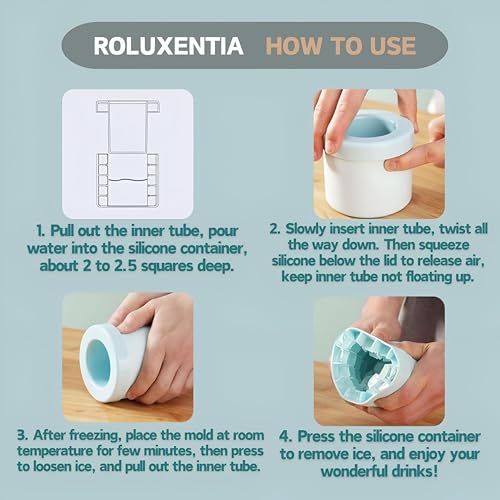 ROLUXENTIA HOW TO USE

1. Pull out the inner tube, pour water into the silicone container, about 2 to 2.5 squares deep.

2. Slowly insert inner tube, twist all the way down. Then squeeze silicone below the lid to release air, keep inner tube not floating up.

3. After freezing, place the mold at room temperature for few minutes, then press to loosen ice, and pull out the inner tube.

4. Press the silicone container to remove ice, and enjoy your wonderful drinks!