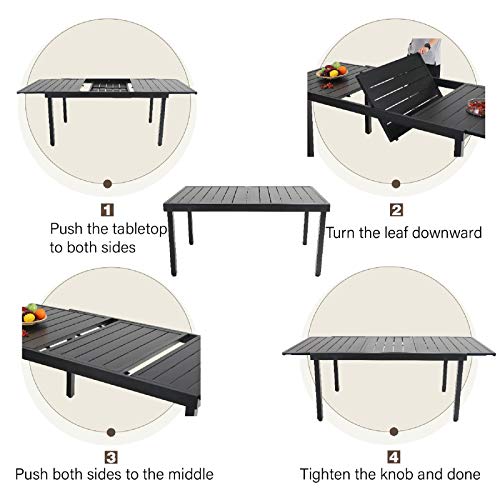 1
Push the tabletop to both sides

2
Turn the leaf downward

3
Push both sides to the middle

4
Tighten the knob and done