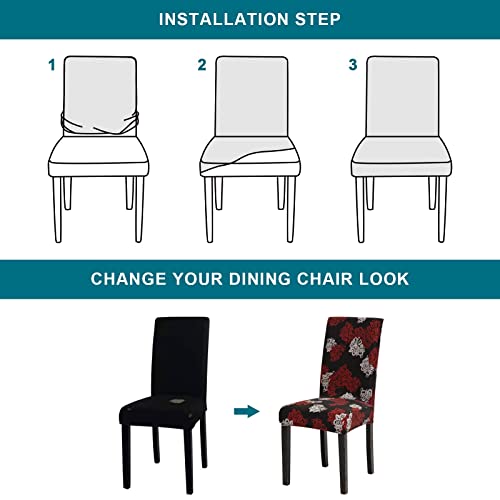 INSTALLATION STEP

1

2

3

CHANGE YOUR DINING CHAIR LOOK