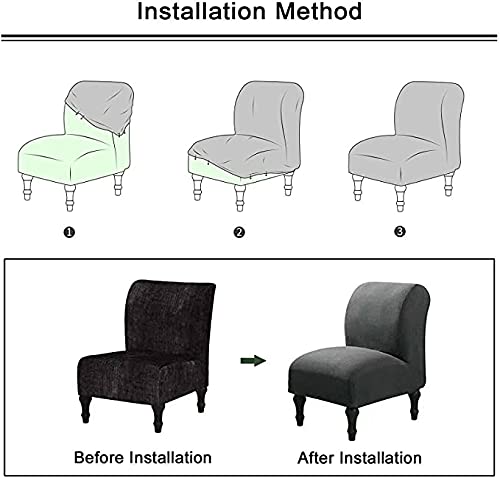 Installation Method

❶

❷

❸

Before Installation

After Installation