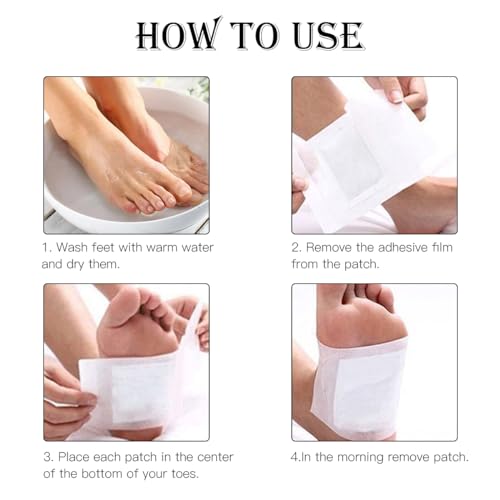 HOW TO USE

1. Wash feet with warm water and dry them.

2. Remove the adhesive film from the patch.

3. Place each patch in the center of the bottom of your toes.

4.In the morning remove patch.