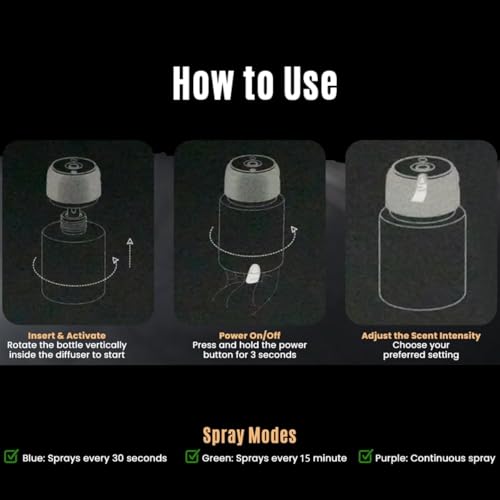 How to Use

Insert & Activate
Rotate the bottle vertically inside the diffuser to start

Power On/Off
Press and hold the power button for 3 seconds

Adjust the Scent Intensity
Choose your preferred setting

Spray Modes

Blue: Sprays every 30 seconds

Green: Sprays every 15 minute

Purple: Continuous spray