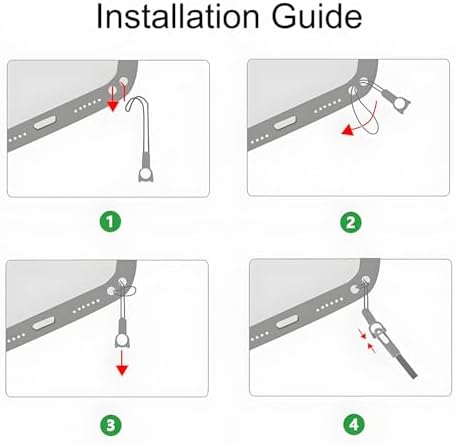 Installation Guide

1

2

3

4