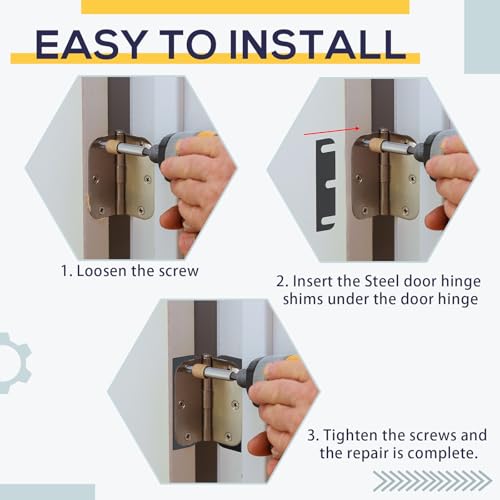 EASY TO INSTALL

1. Loosen the screw

2. Insert the Steel door hinge shims under the door hinge

3. Tighten the screws and the repair is complete.