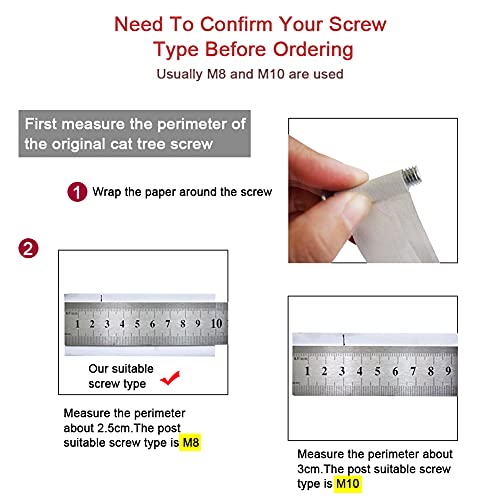 Need To Confirm Your Screw Type Before Ordering

Usually M8 and M10 are used

First measure the perimeter of the original cat tree screw

1 Wrap the paper around the screw

2

1 2 3 4 5 6 7 8 9 10

Our suitable screw type

Measure the perimeter about 2.5cm.The post suitable screw type is M8

1 2 3 4 5 6 7 8 9

Measure the perimeter about 3cm.The post suitable screw type is M10