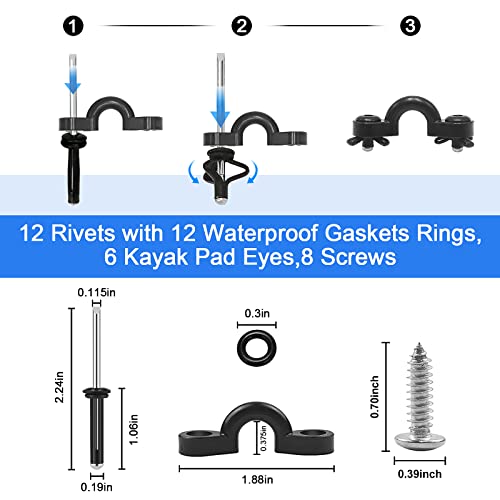 1
2
3

12 Rivets with 12 Waterproof Gaskets Rings, 6 Kayak Pad Eyes,8 Screws

0.115in
2.24in
1.06in
0.19in
0.3in
0.375in
1.88in
0.70inch
0.39inch