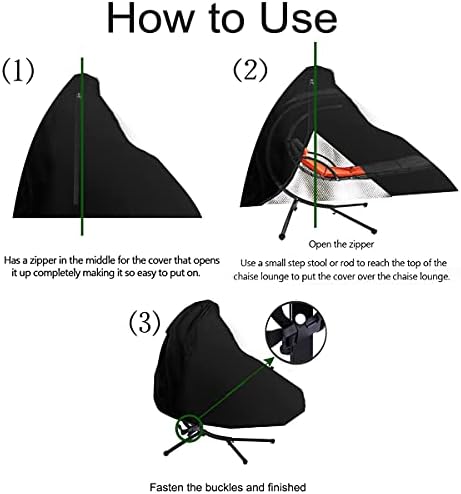 How to Use

(1)

Has a zipper in the middle for the cover that opens it up completely making it so easy to put on.

(2)

Open the zipper

Use a small step stool or rod to reach the top of the chaise lounge to put the cover over the chaise lounge.

(3)

Fasten the buckles and finished