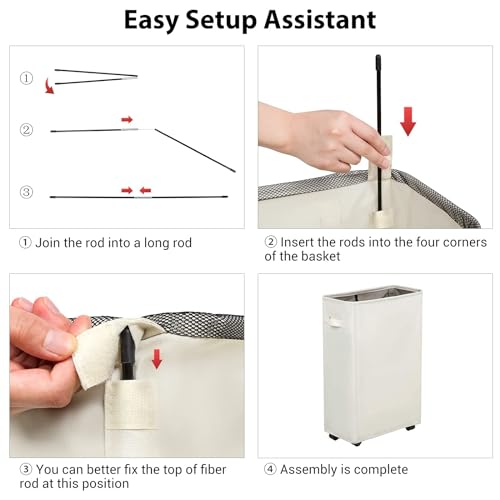 Easy Setup Assistant

①

②

③

① Join the rod into a long rod

② Insert the rods into the four corners of the basket

③ You can better fix the top of fiber rod at this position

④ Assembly is complete