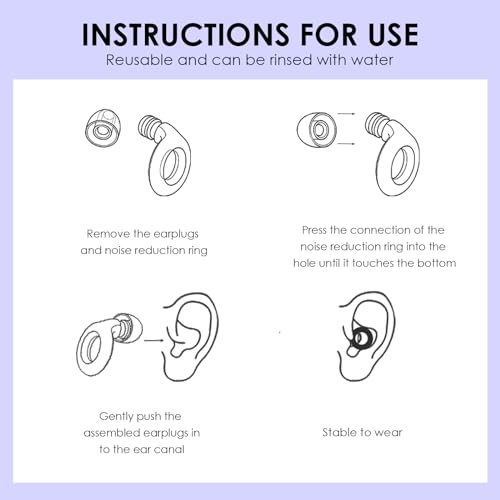 INSTRUCTIONS FOR USE

Reusable and can be rinsed with water

Remove the earplugs and noise reduction ring

Press the connection of the noise reduction ring into the hole until it touches the bottom

Gently push the assembled earplugs in to the ear canal

Stable to wear