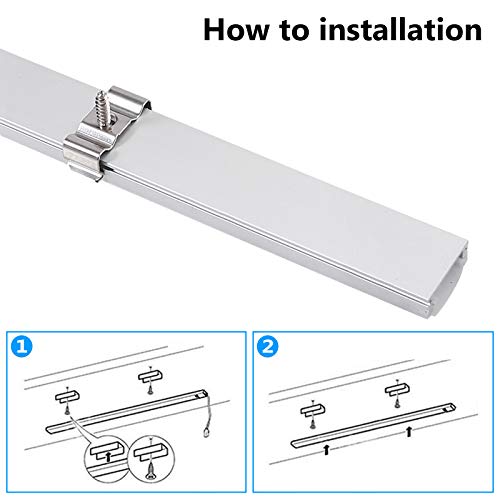 How to installation

1

2