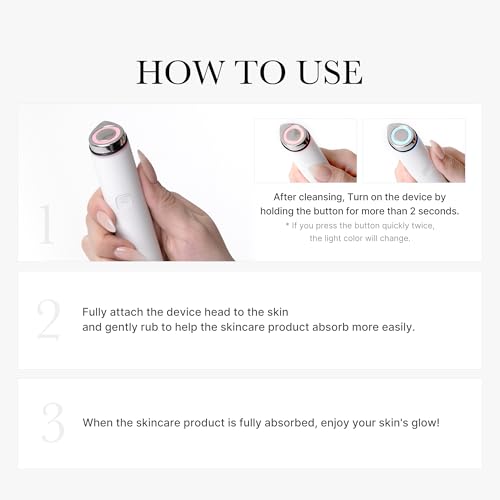 HOW TO USE

1

After cleansing, Turn on the device by holding the button for more than 2 seconds.

* If you press the button quickly twice, the light color will change.

2

Fully attach the device head to the skin and gently rub to help the skincare product absorb more easily.

3

When the skincare product is fully absorbed, enjoy your skin's glow!