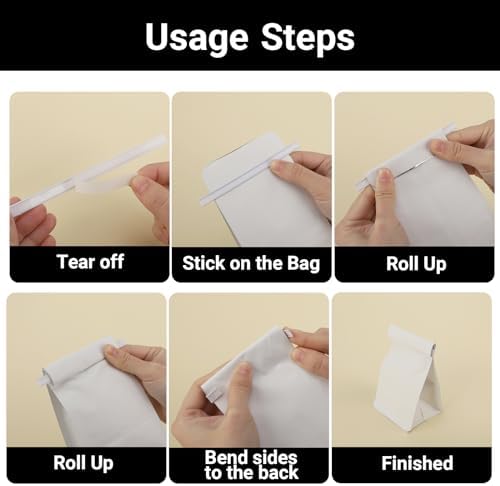 Usage Steps

Tear off

Stick on the Bag

Roll Up

Roll Up

Bend sides to the back

Finished