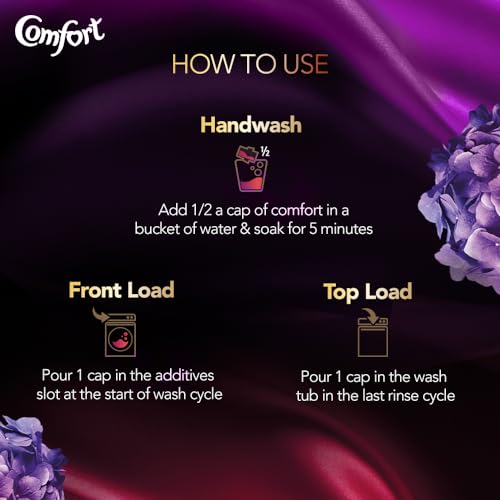 Comfort

HOW TO USE

Handwash

½

Add 1/2 a cap of comfort in a bucket of water & soak for 5 minutes

Front Load

Pour 1 cap in the additives slot at the start of wash cycle

Top Load

Pour 1 cap in the wash tub in the last rinse cycle