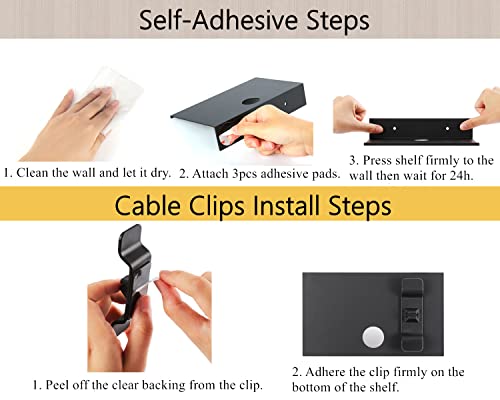 Self-Adhesive Steps

1. Clean the wall and let it dry.

2. Attach 3pcs adhesive pads.

3. Press shelf firmly to the wall then wait for 24h.

Cable Clips Install Steps

1. Peel off the clear backing from the clip.

2. Adhere the clip firmly on the bottom of the shelf.