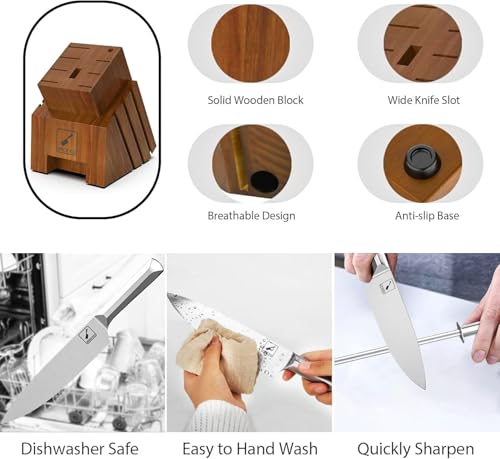 Solid Wooden Block

Wide Knife Slot

Breathable Design

Anti-slip Base

Dishwasher Safe

Easy to Hand Wash

Quickly Sharpen