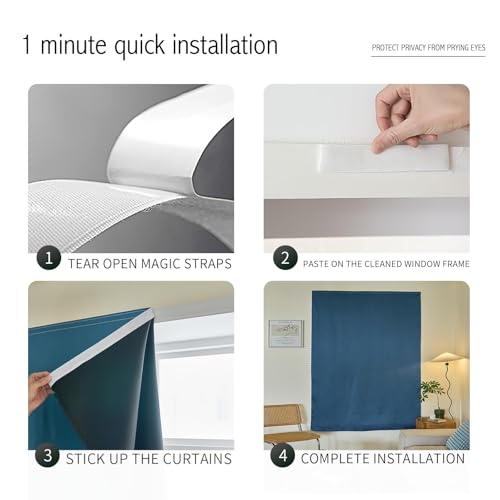 1 minute quick installation

PROTECT PRIVACY FROM PRYING EYES

1 TEAR OPEN MAGIC STRAPS

2 PASTE ON THE CLEANED WINDOW FRAME

3 STICK UP THE CURTAINS

4 COMPLETE INSTALLATION