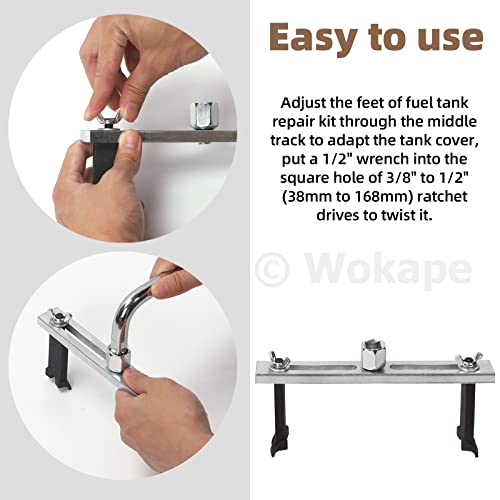 Easy to use

Adjust the feet of fuel tank repair kit through the middle track to adapt the tank cover, put a 1/2" wrench into the square hole of 3/8" to 1/2" (38mm to 168mm) ratchet drives to twist it.

© Wokape