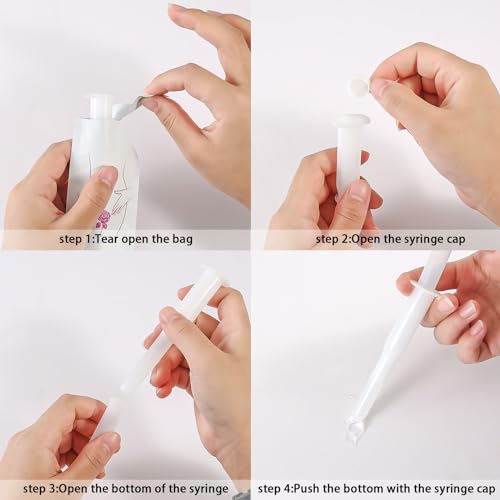 step 1:Tear open the bag

step 2:Open the syringe cap

step 3:Open the bottom of the syringe

step 4:Push the bottom with the syringe cap