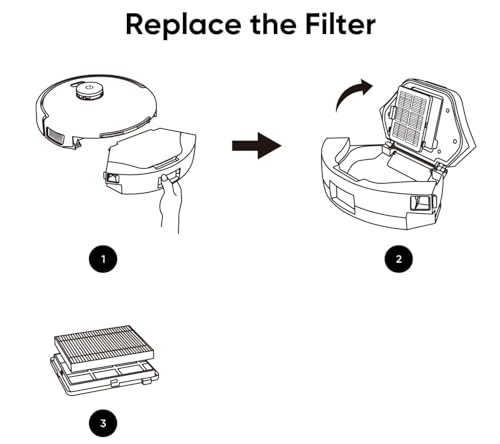 Replace the Filter

1

2

3