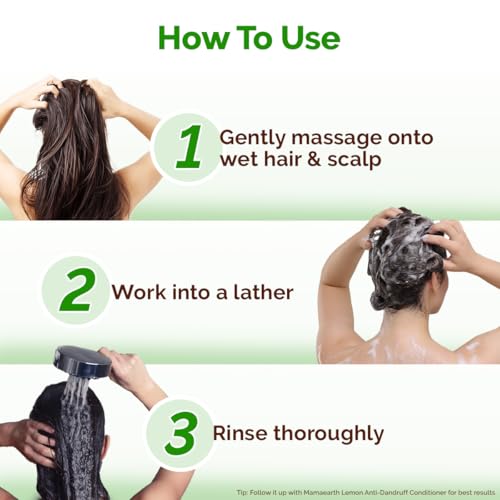 How To Use

1 Gently massage onto wet hair & scalp

2 Work into a lather

3 Rinse thoroughly

Tip: Follow it up with Mamaearth Lemon Anti-Dandruff Conditioner for best results