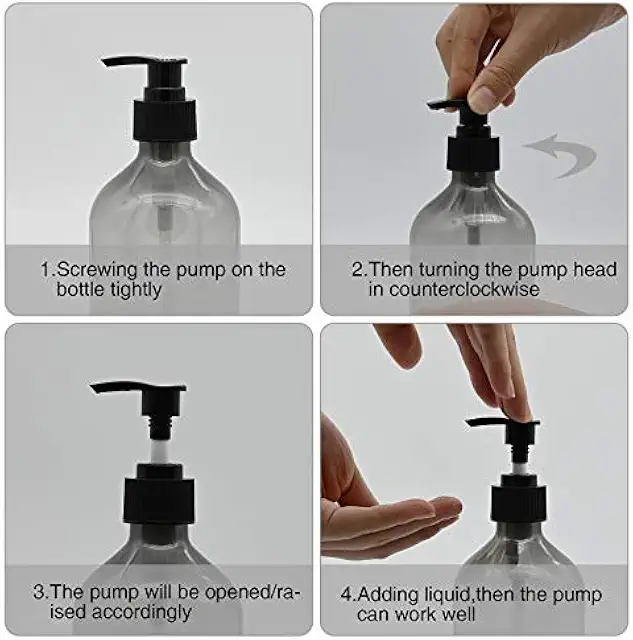 1.Screwing the pump on the bottle tightly

2.Then turning the pump head in counterclockwise

3.The pump will be opened/raised accordingly

4.Adding liquid,then the pump can work well