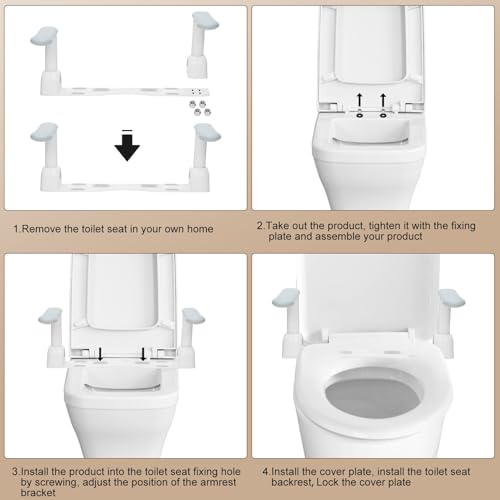 1.Remove the toilet seat in your own home

2.Take out the product, tighten it with the fixing plate and assemble your product

3.Install the product into the toilet seat fixing hole by screwing, adjust the position of the armrest bracket

4.Install the cover plate, install the toilet seat backrest, Lock the cover plate