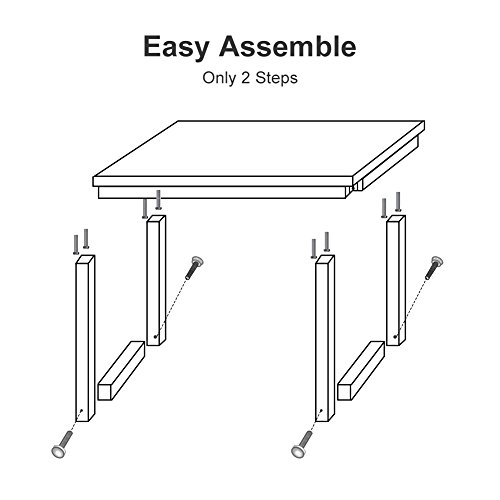 Easy Assemble

Only 2 Steps