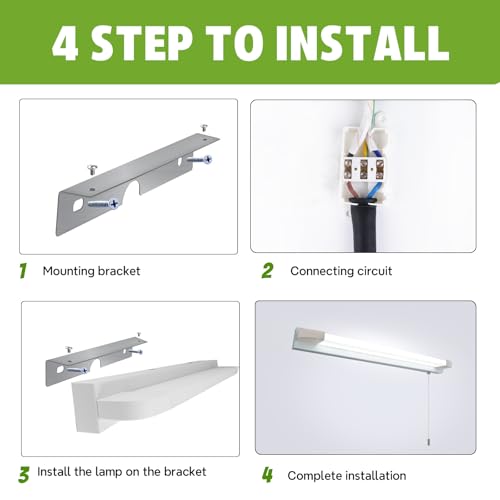 4 STEP TO INSTALL

1 Mounting bracket

2 Connecting circuit

3 Install the lamp on the bracket

4 Complete installation