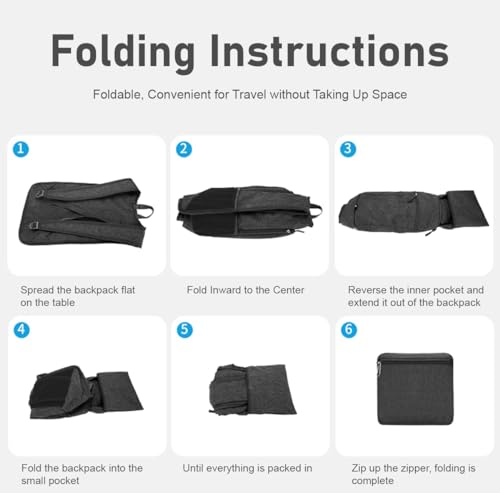 Folding Instructions

Foldable, Convenient for Travel without Taking Up Space

1

Spread the backpack flat on the table

2

Fold Inward to the Center

3

Reverse the inner pocket and extend it out of the backpack

4

Fold the backpack into the small pocket

5

Until everything is packed in

6

Zip up the zipper, folding is complete