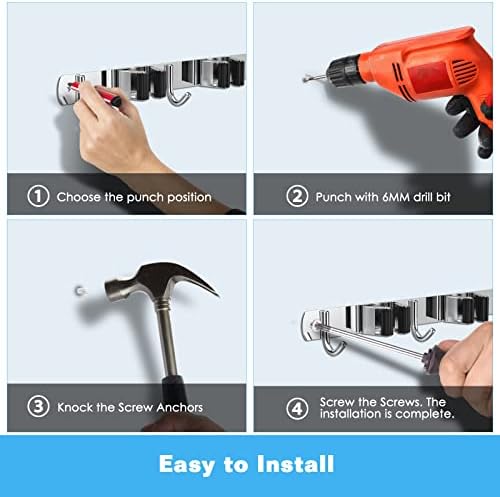 ① Choose the punch position

② Punch with 6MM drill bit

③ Knock the Screw Anchors

④ Screw the Screws. The installation is complete.

Easy to Install