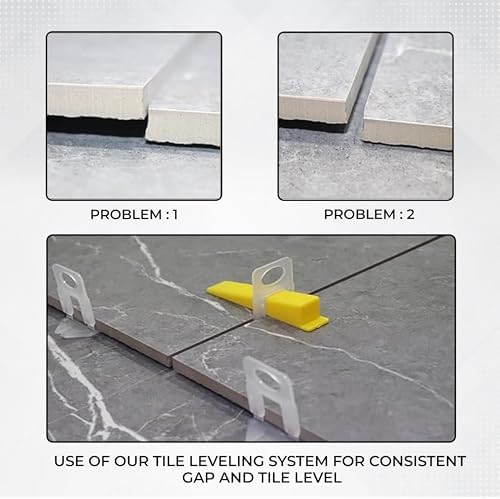 PROBLEM : 1

PROBLEM : 2

USE OF OUR TILE LEVELING SYSTEM FOR CONSISTENT GAP AND TILE LEVEL