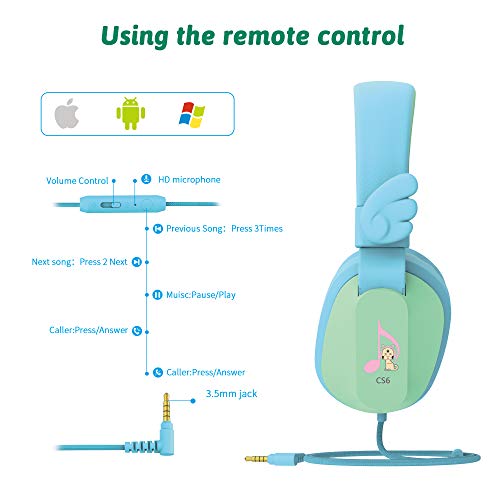 Using the remote control

Volume Control

HD microphone

Previous Song：Press 3Times

Next song：Press 2 Next

Muisc:Pause/Play

Caller:Press/Answer

Caller:Press/Answer

3.5mm jack

CS6