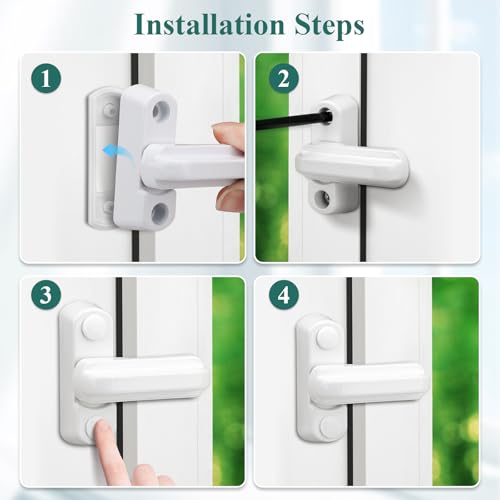 Installation Steps

1

2

3

4