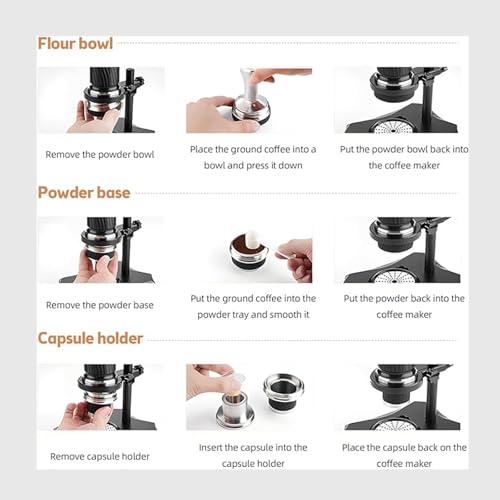 Flour bowl

Remove the powder bowl

Place the ground coffee into a bowl and press it down

Put the powder bowl back into the coffee maker

Powder base

Remove the powder base

Put the ground coffee into the powder tray and smooth it

Put the powder back into the coffee maker

Capsule holder

Remove capsule holder

Insert the capsule into the capsule holder

Place the capsule back on the coffee maker