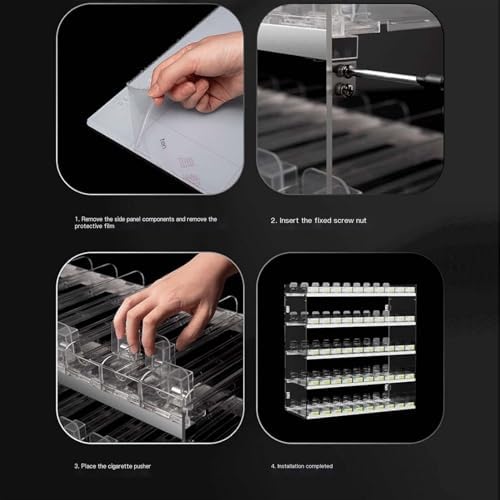 1. Remove the side panel components and remove the protective film

2. Insert the fixed screw nut

3. Place the cigarette pusher

4. Installation completed