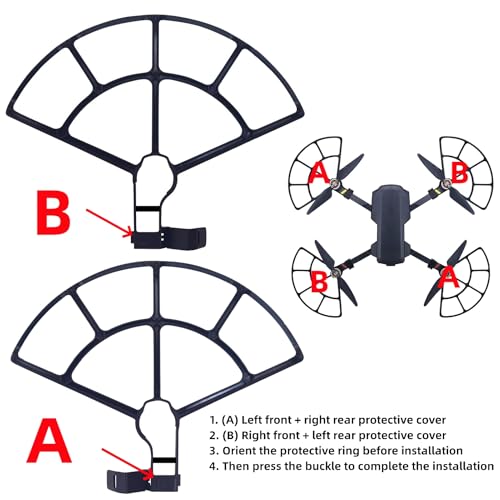 B

A

B

B

A

A

1. (A) Left front + right rear protective cover
2. (B) Right front + left rear protective cover
3. Orient the protective ring before installation
4. Then press the buckle to complete the installation