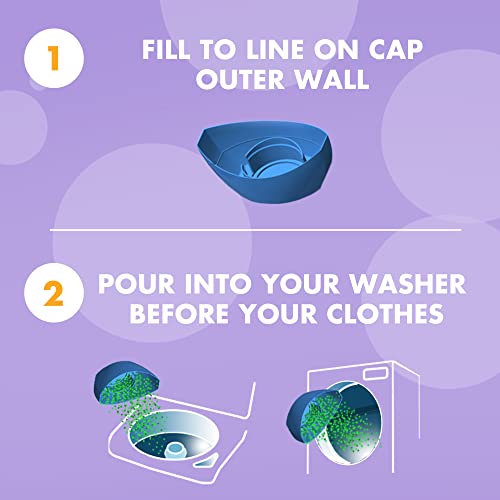 1 FILL TO LINE ON CAP OUTER WALL

2 POUR INTO YOUR WASHER BEFORE YOUR CLOTHES