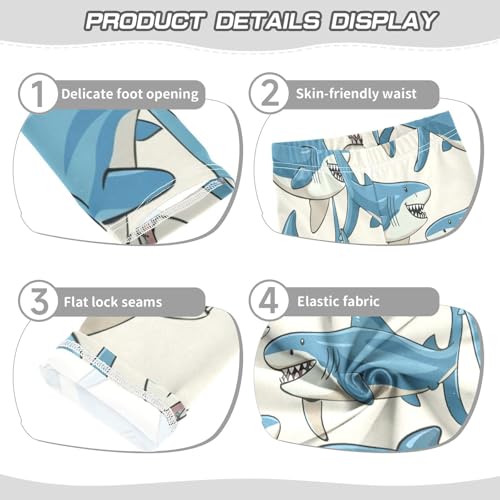 PRODUCT DETAILS DISPLAY

1 Delicate foot opening

2 Skin-friendly waist

3 Flat lock seams

4 Elastic fabric