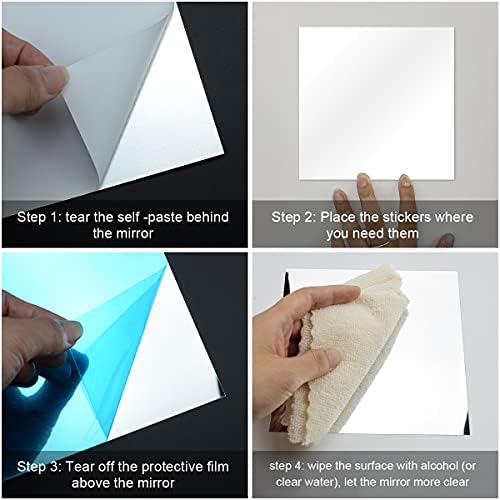 Step 1: tear the self -paste behind the mirror

Step 2: Place the stickers where you need them

Step 3: Tear off the protective film above the mirror

step 4: wipe the surface with alcohol (or clear water), let the mirror more clear