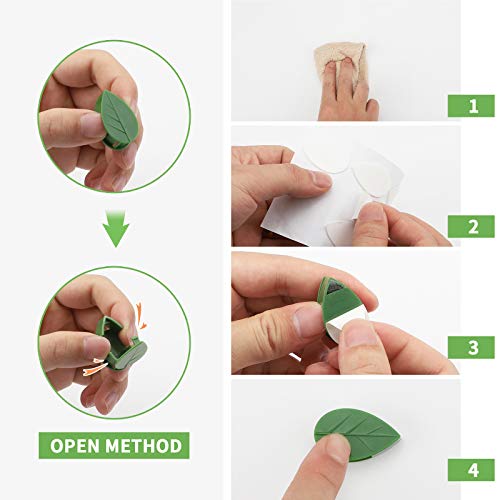 OPEN METHOD

1

2

3

4