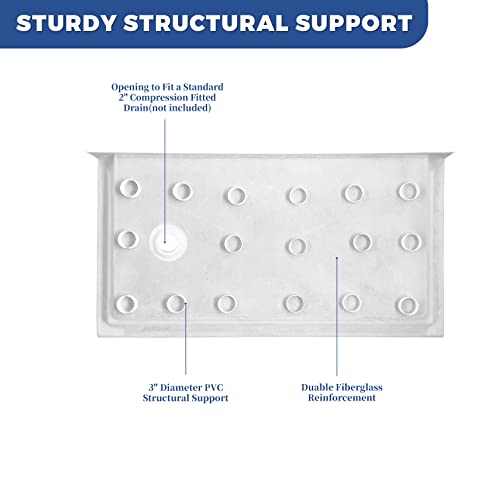 STURDY STRUCTURAL SUPPORT

Opening to Fit a Standard 2" Compression Fitted Drain(not included)

3" Diameter PVC Structural Support

Duable Fiberglass Reinforcement