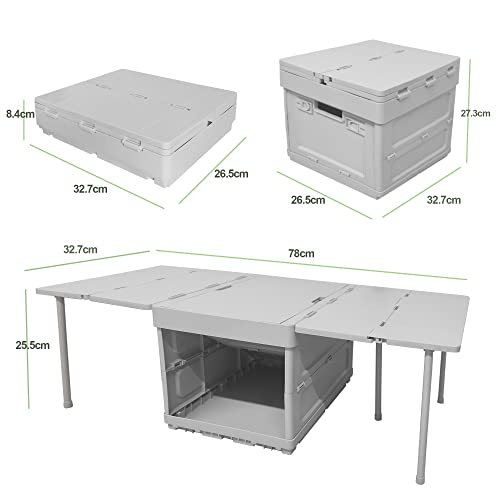 8.4cm
32.7cm
26.5cm
27.3cm
26.5cm
32.7cm
32.7cm
78cm
25.5cm