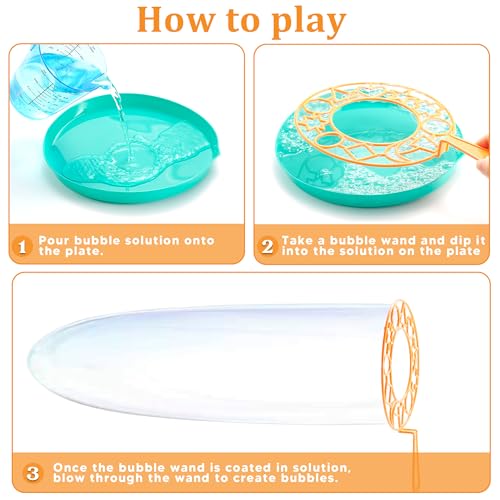 How to play

1 Pour bubble solution onto the plate.

2 Take a bubble wand and dip it into the solution on the plate

3 Once the bubble wand is coated in solution, blow through the wand to create bubbles.