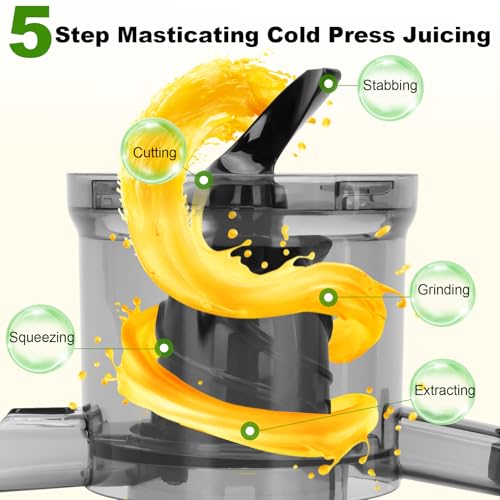 5 Step Masticating Cold Press Juicing

Stabbing

Cutting

Grinding

Squeezing

Extracting