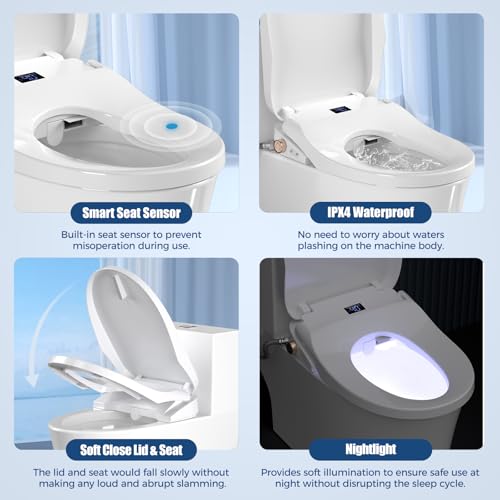 Smart Seat Sensor

Built-in seat sensor to prevent misoperation during use.

IPX4 Waterproof

No need to worry about waters plashing on the machine body.

Soft Close Lid & Seat

The lid and seat would fall slowly without making any loud and abrupt slamming.

Nightlight

Provides soft illumination to ensure safe use at night without disrupting the sleep cycle.