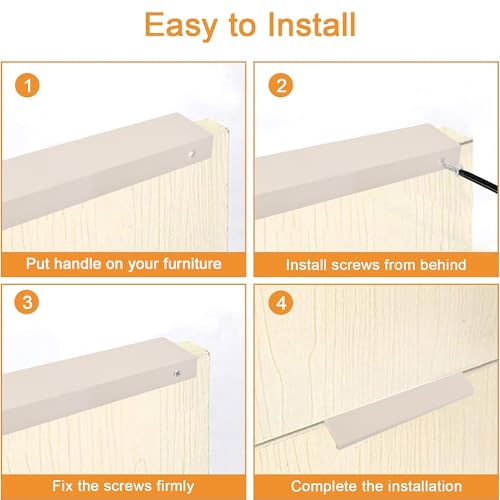 Easy to Install

1

Put handle on your furniture

2

Install screws from behind

3

Fix the screws firmly

4

Complete the installation