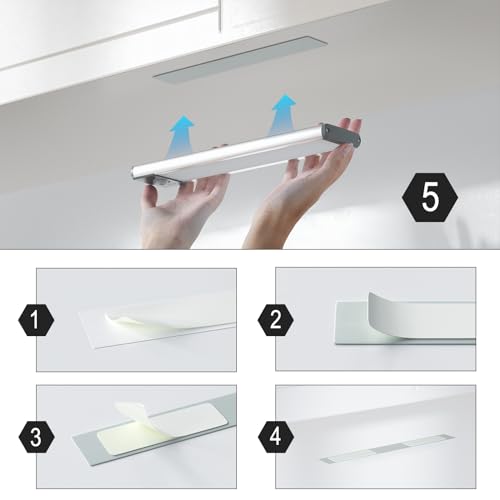 5

1

2

3

4