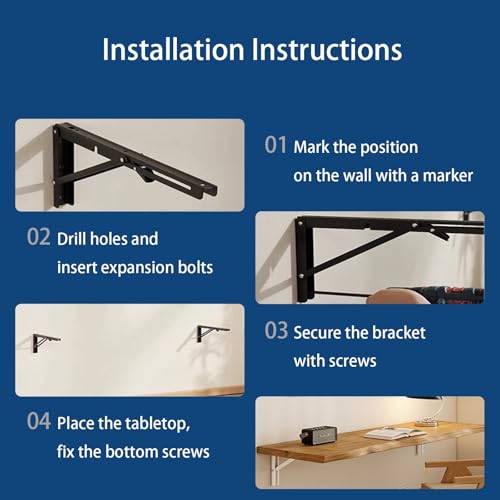 Installation Instructions

01 Mark the position on the wall with a marker

02 Drill holes and insert expansion bolts

03 Secure the bracket with screws

04 Place the tabletop, fix the bottom screws