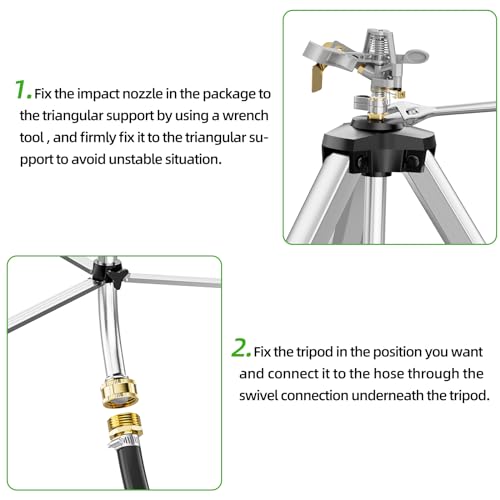 1. Fix the impact nozzle in the package to the triangular support by using a wrench tool , and firmly fix it to the triangular support to avoid unstable situation.

2. Fix the tripod in the position you want and connect it to the hose through the swivel connection underneath the tripod.