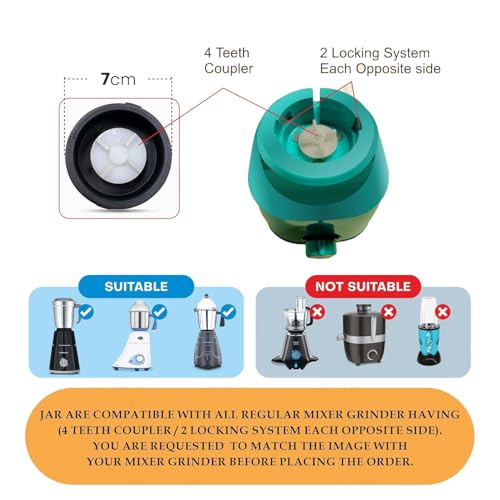 7cm

4 Teeth
Coupler

2 Locking System
Each Opposite side

SUITABLE

NOT SUITABLE

JAR ARE COMPATIBLE WITH ALL REGULAR MIXER GRINDER HAVING (4 TEETH COUPLER / 2 LOCKING SYSTEM EACH OPPOSITE SIDE). YOU ARE REQUESTED TO MATCH THE IMAGE WITH YOUR MIXER GRINDER BEFORE PLACING THE ORDER.